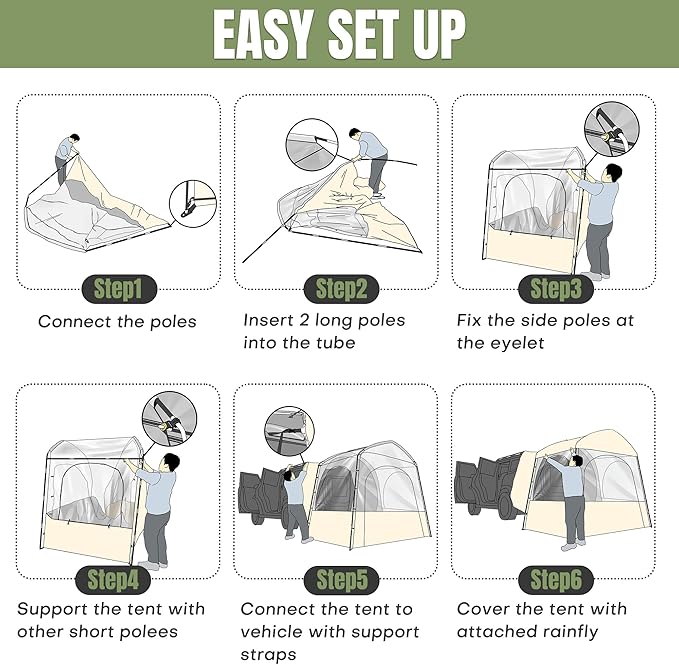 EASY SET UP

Step1
Connect the poles

Step2
Insert 2 long poles into the tube

Step3
Fix the side poles at the eyelet

Step4
Support the tent with other short polees

Step5
Connect the tent to vehicle with support straps

Step6
Cover the tent with attached rainfly