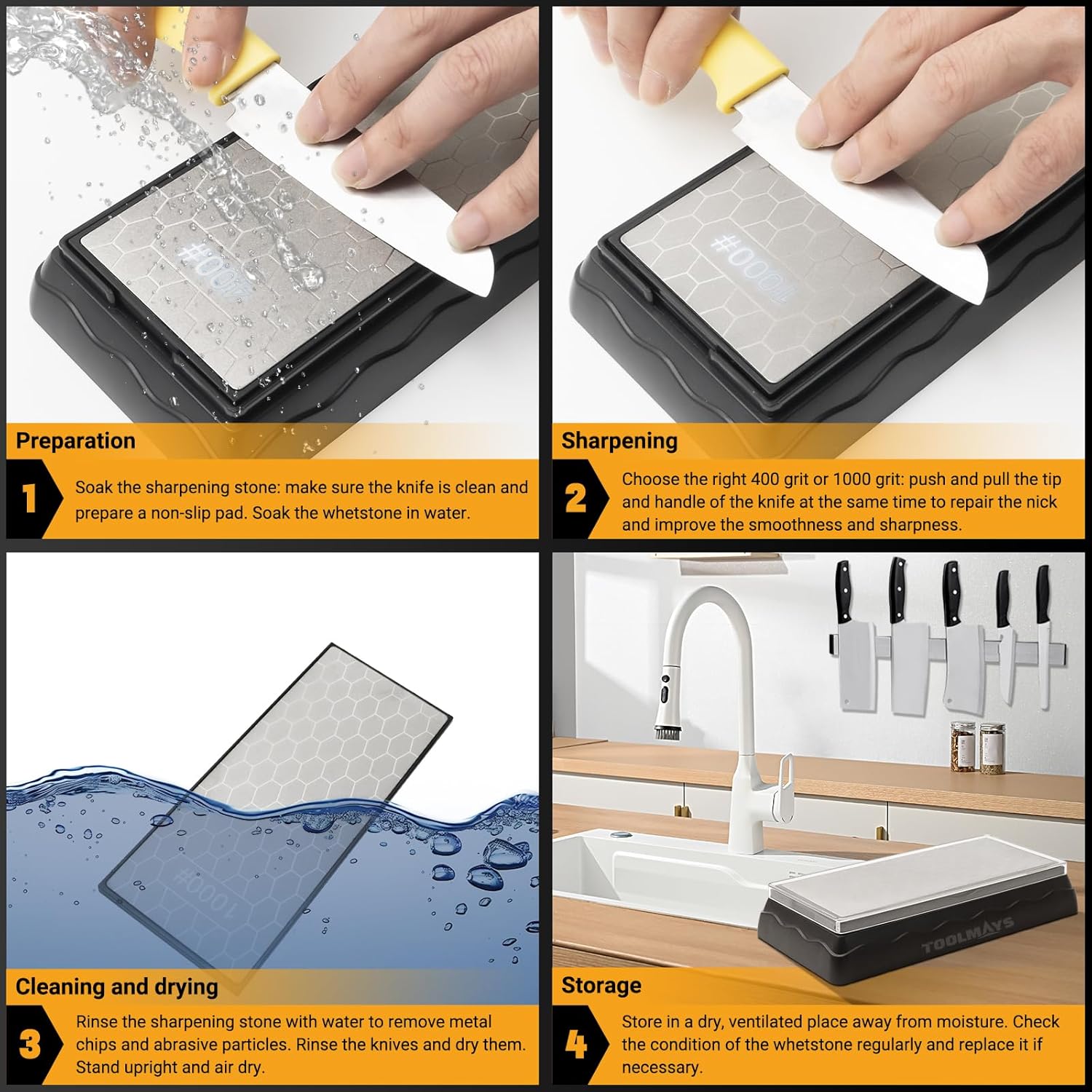 #400

Preparation

1 Soak the sharpening stone: make sure the knife is clean and prepare a non-slip pad. Soak the whetstone in water.

#1000

Sharpening

2 Choose the right 400 grit or 1000 grit: push and pull the tip and handle of the knife at the same time to repair the nick and improve the smoothness and sharpness.

#1000

Cleaning and drying

3 Rinse the sharpening stone with water to remove metal chips and abrasive particles. Rinse the knives and dry them. Stand upright and air dry.

TOOLMAYS

Storage

4 Store in a dry, ventilated place away from moisture. Check the condition of the whetstone regularly and replace it if necessary.