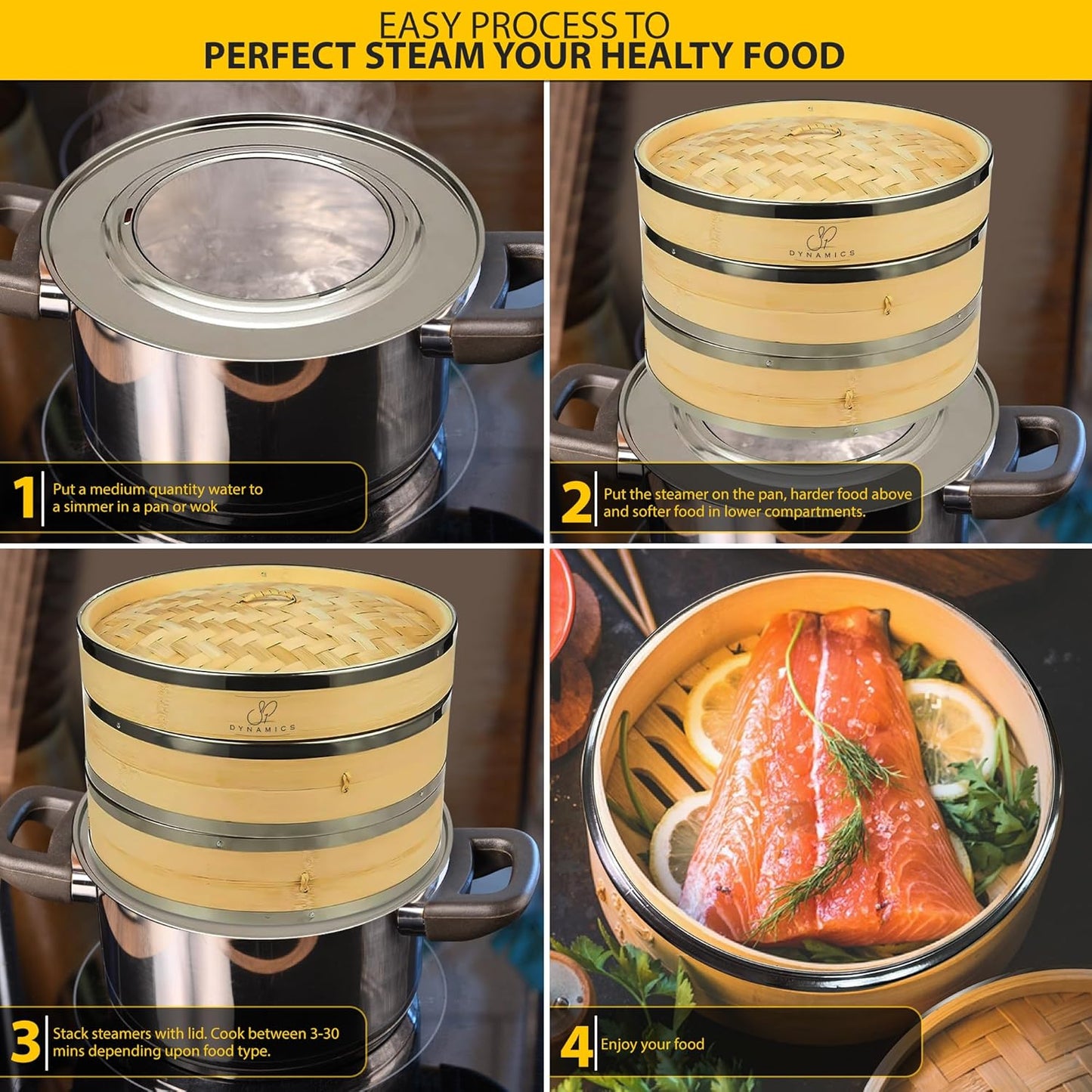 EASY PROCESS TO
PERFECT STEAM YOUR HEALTY FOOD

DYNAMICS

1 Put a medium quantity water to a simmer in a pan or wok

2 Put the steamer on the pan, harder food above and softer food in lower compartments.

DYNAMICS

3 Stack steamers with lid. Cook between 3-30 mins depending upon food type.

4 Enjoy your food