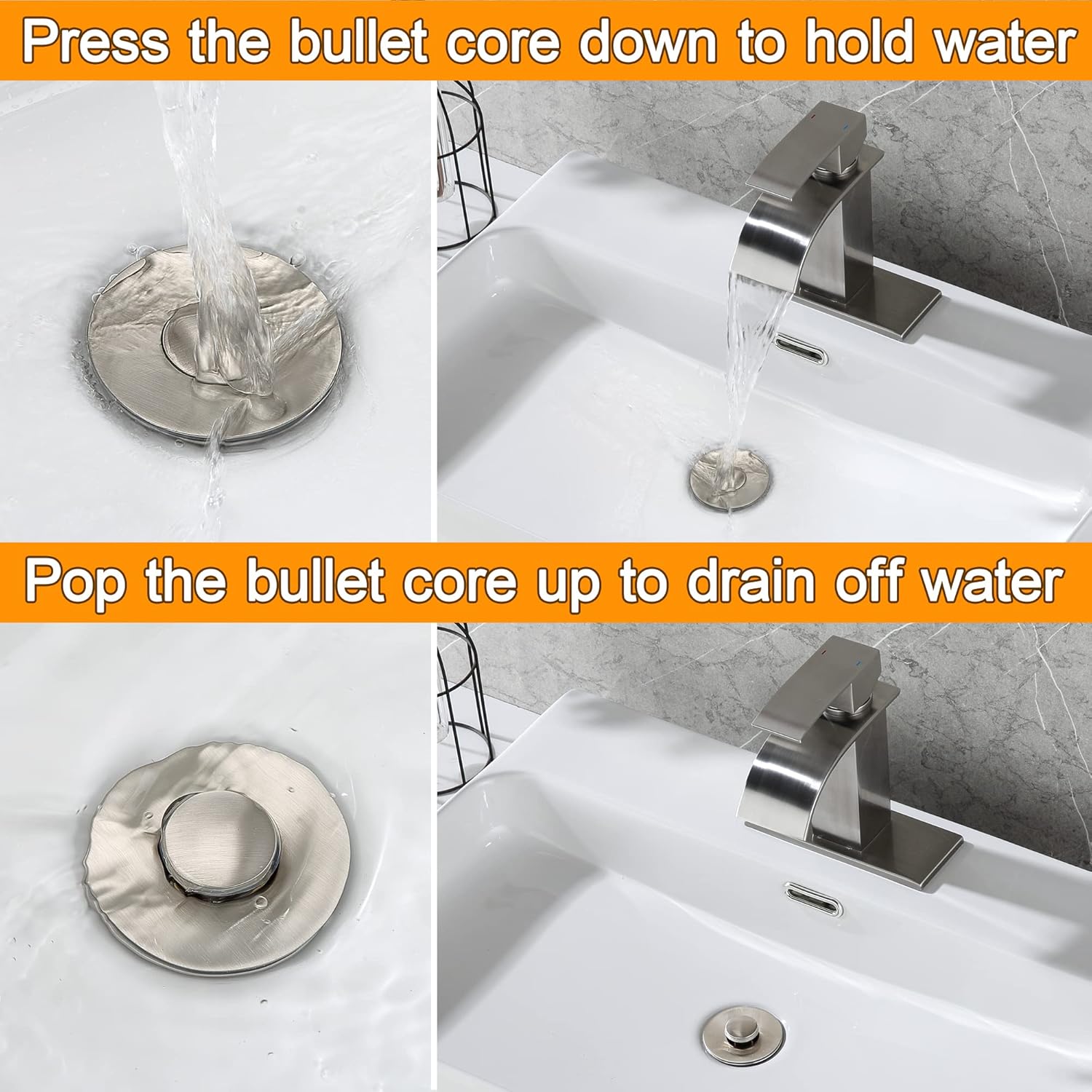 Press the bullet core down to hold water

Pop the bullet core up to drain off water