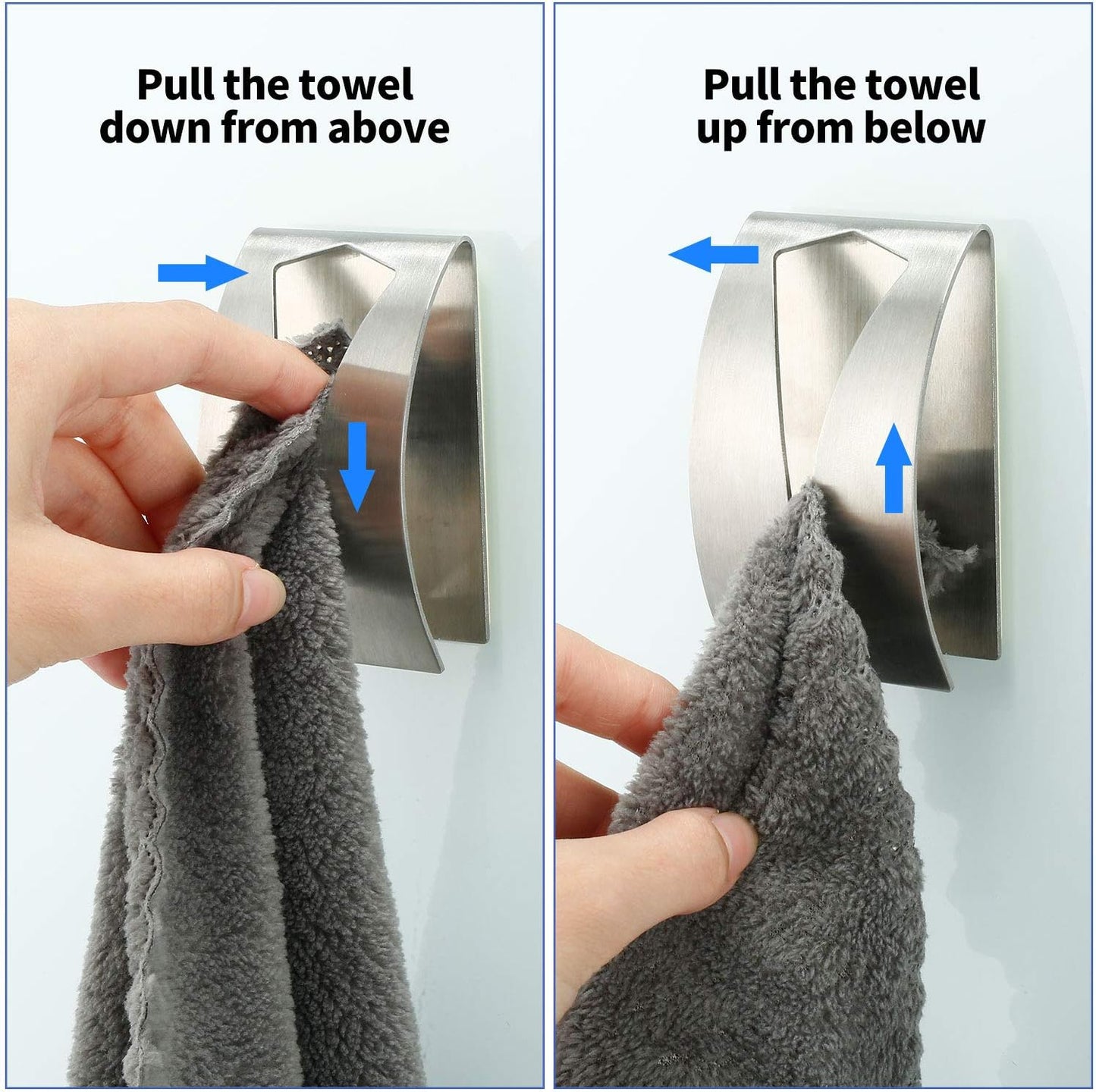 Pull the towel down from above

Pull the towel up from below