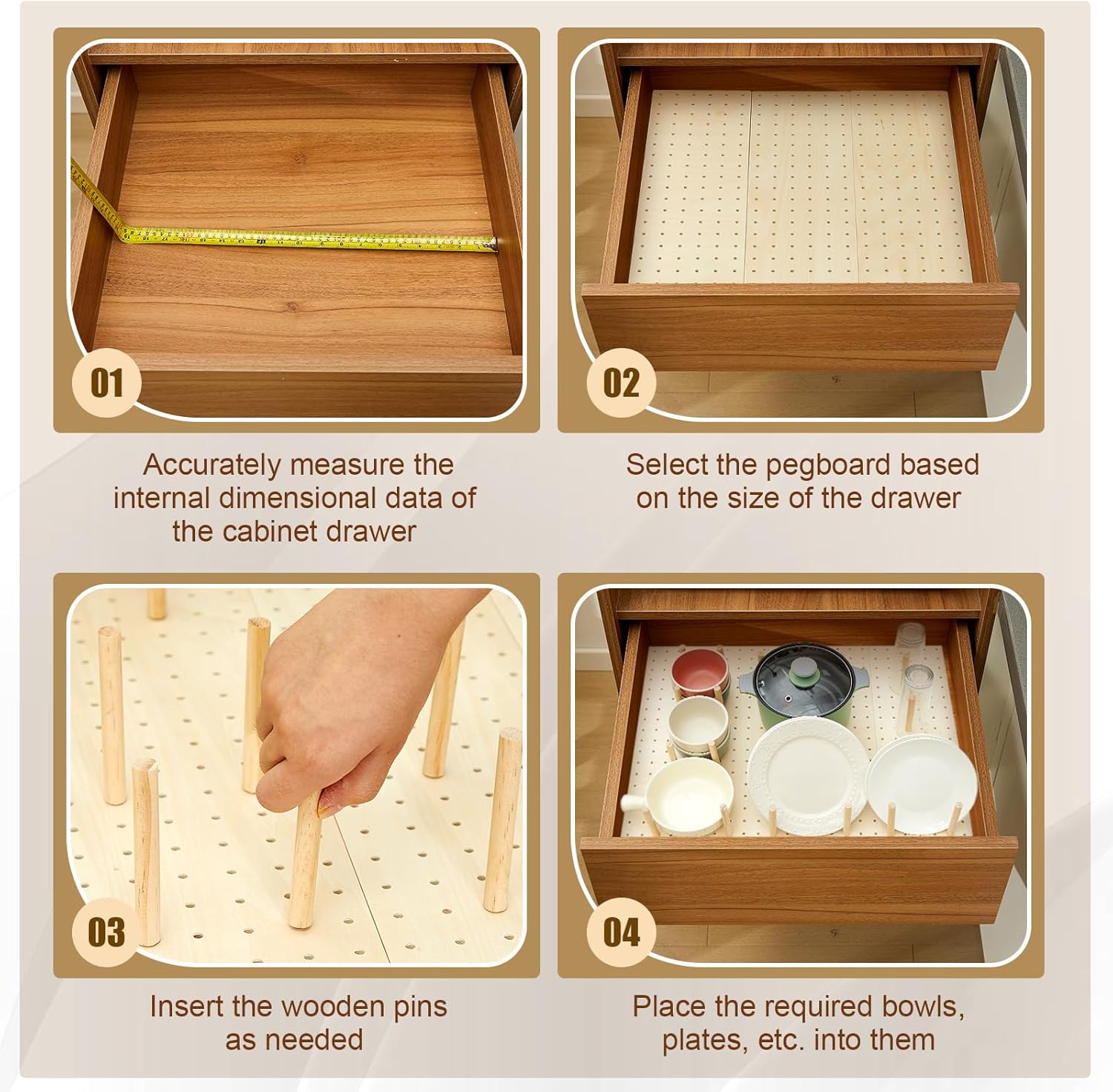 01

Accurately measure the internal dimensional data of the cabinet drawer

02

Select the pegboard based on the size of the drawer

03

Insert the wooden pins as needed

04

Place the required bowls, plates, etc. into them