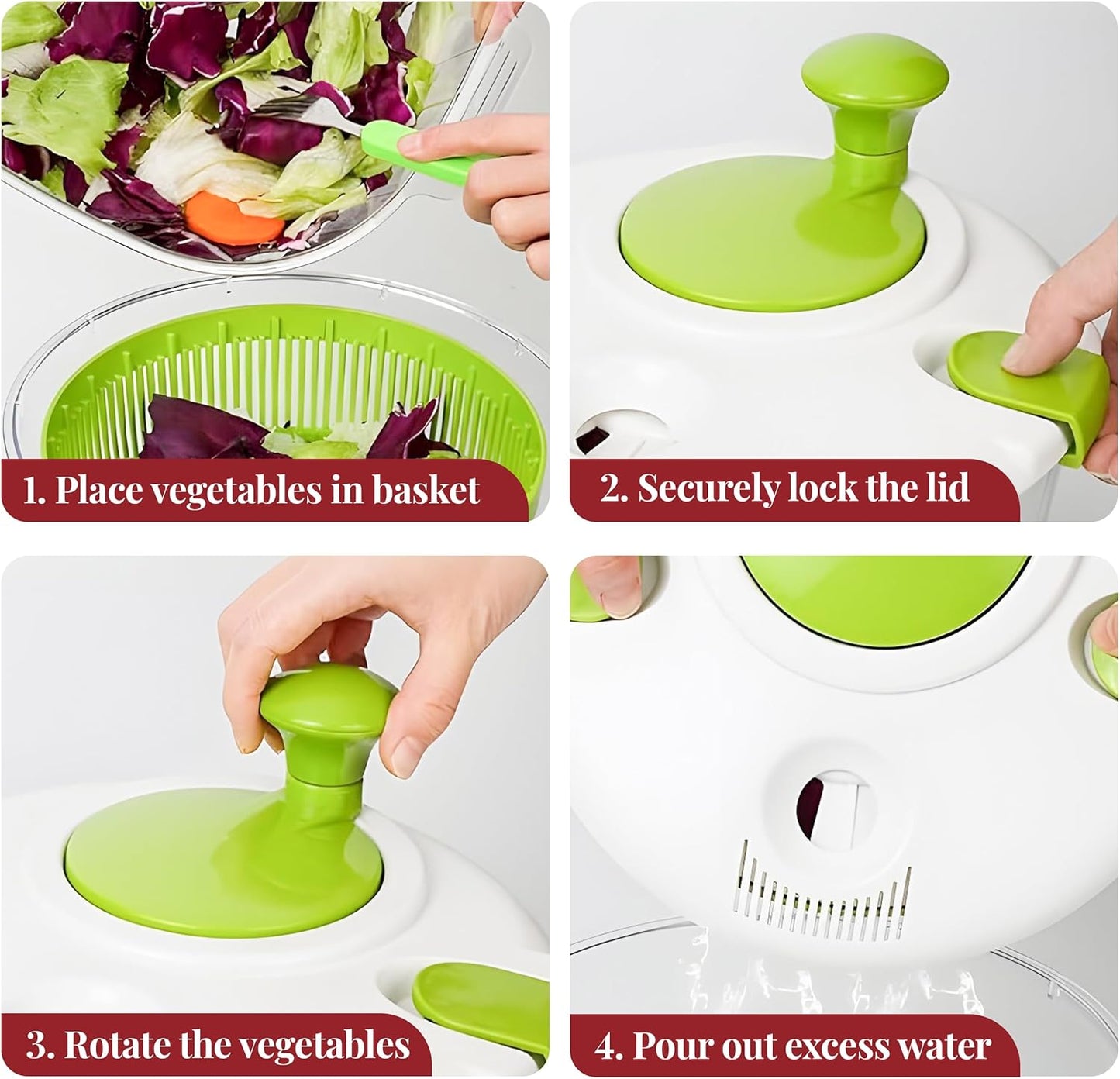 1. Place vegetables in basket

2. Securely lock the lid

3. Rotate the vegetables

4. Pour out excess water