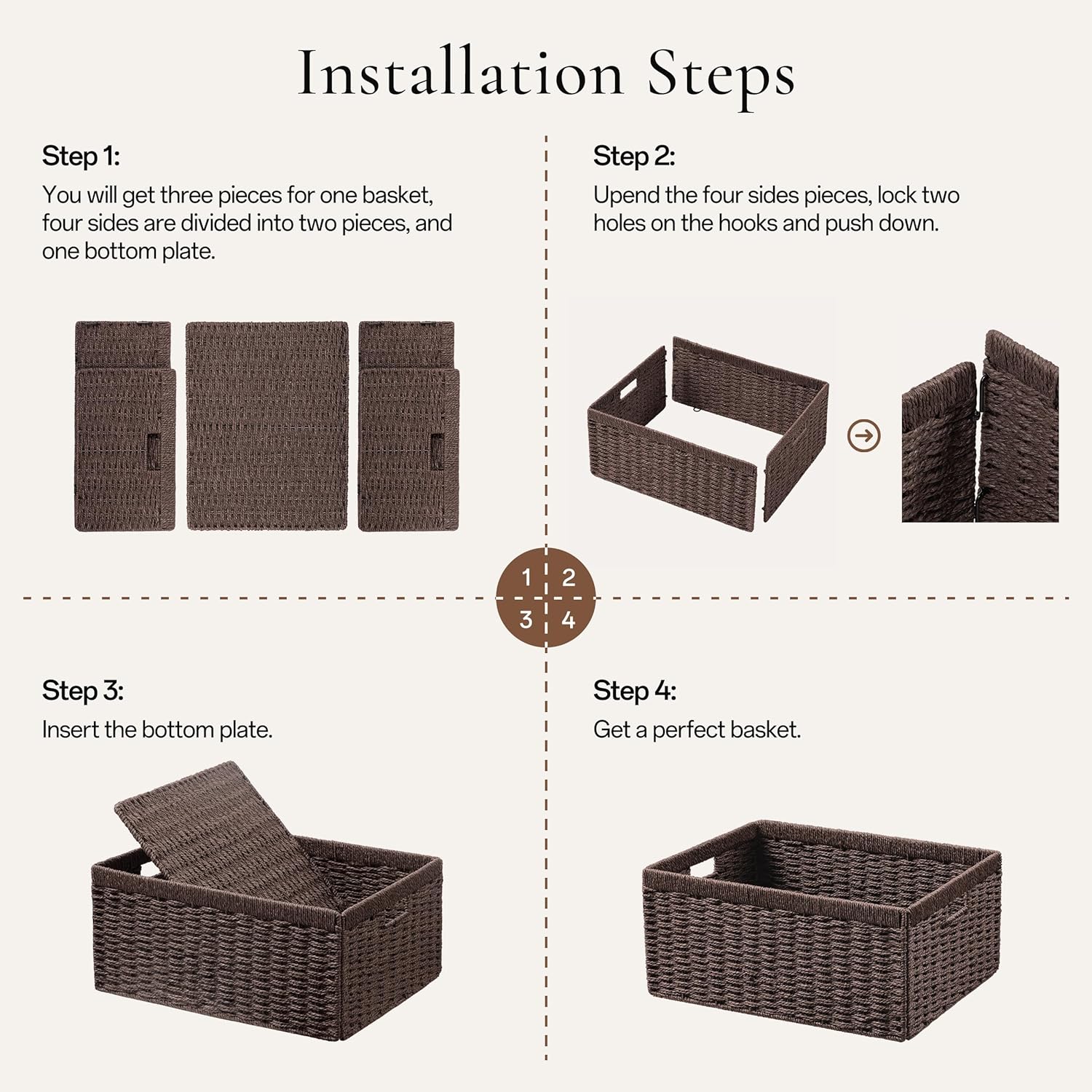 Installation Steps

Step 1:
You will get three pieces for one basket, four sides are divided into two pieces, and one bottom plate.

Step 2:
Upend the four sides pieces, lock two holes on the hooks and push down.

1 2
3 4

Step 3:
Insert the bottom plate.

Step 4:
Get a perfect basket.