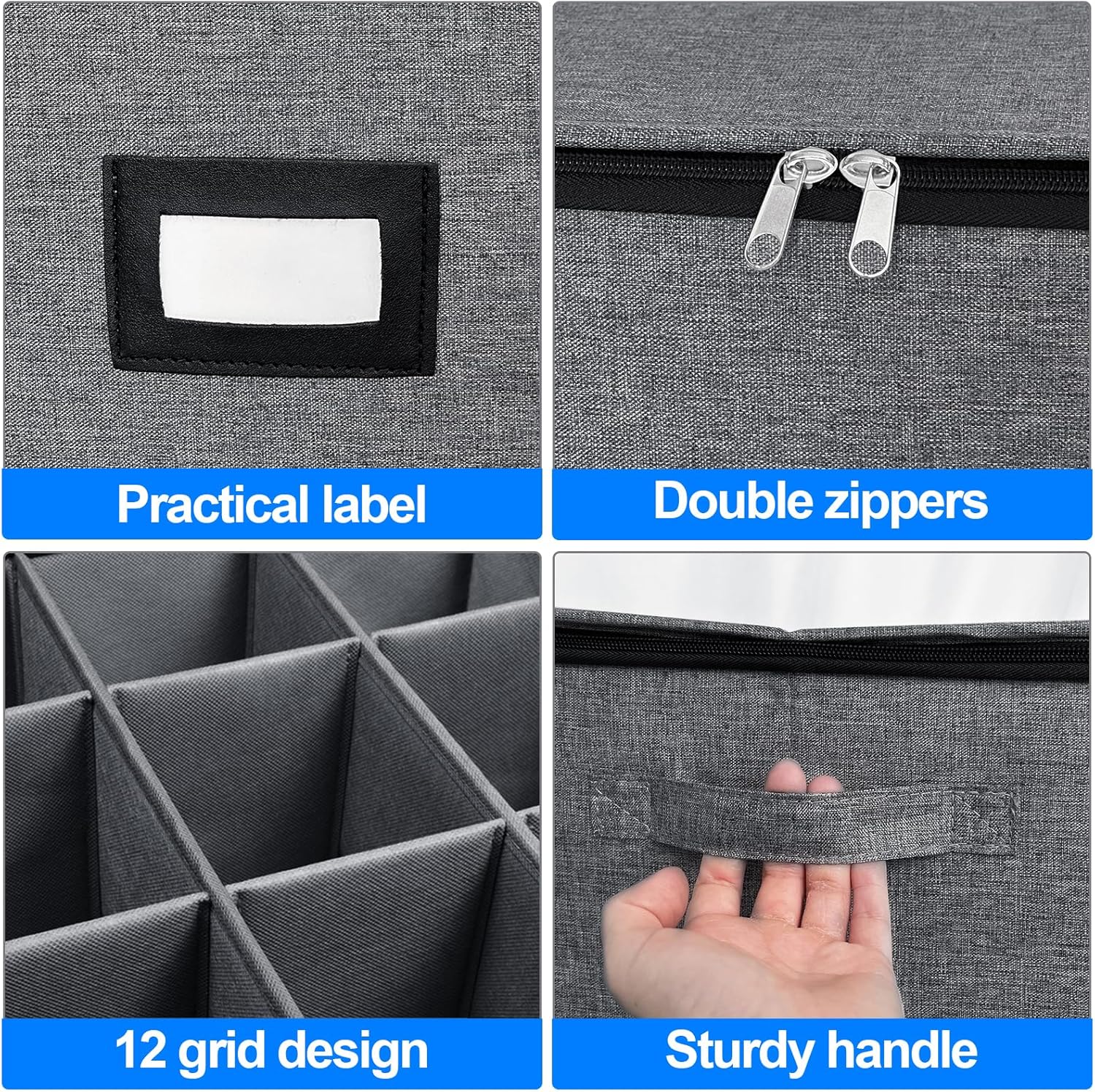 Practical label

Double zippers

12 grid design

Sturdy handle