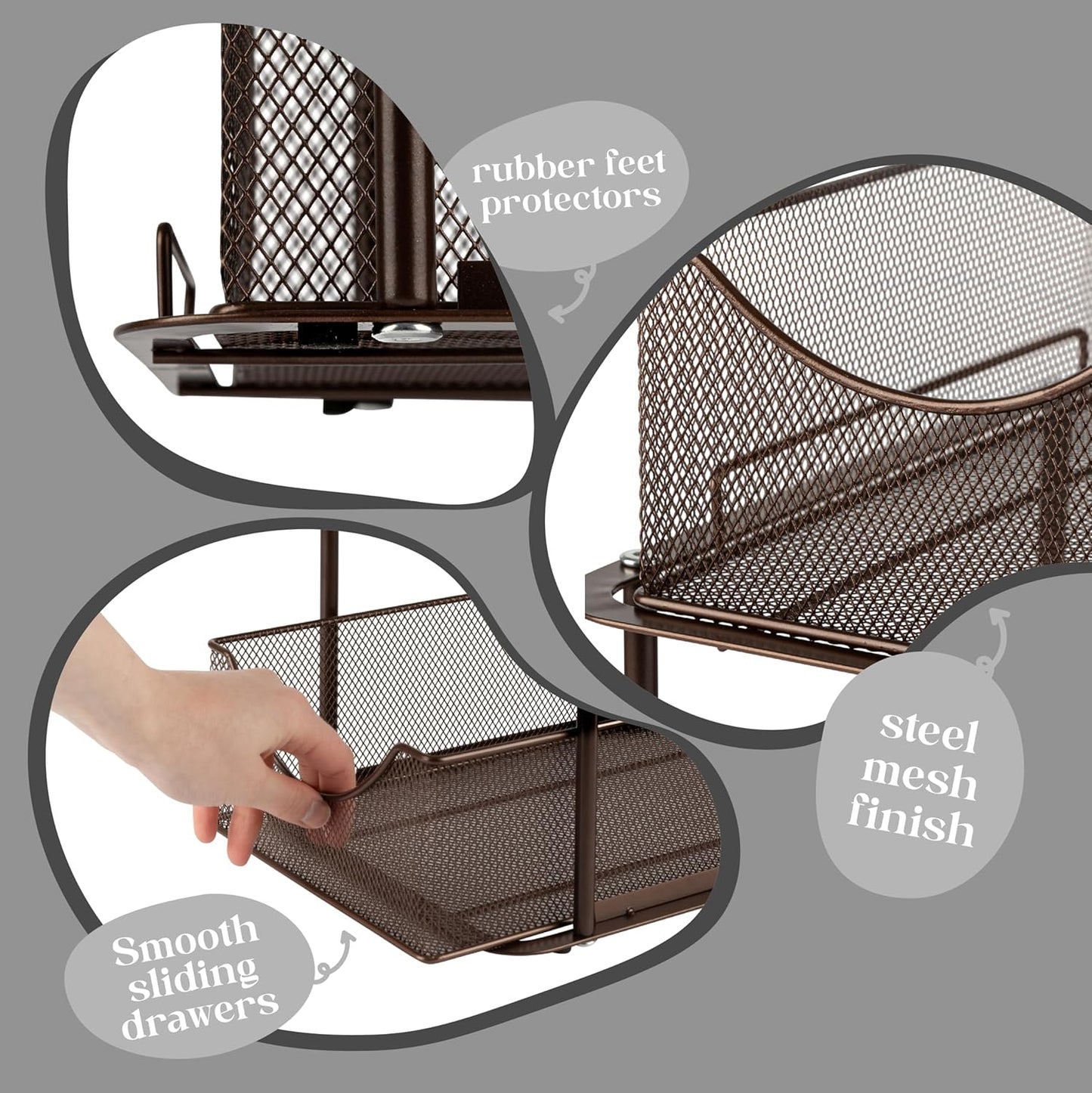 rubber feet protectors

steel mesh finish

Smooth sliding drawers